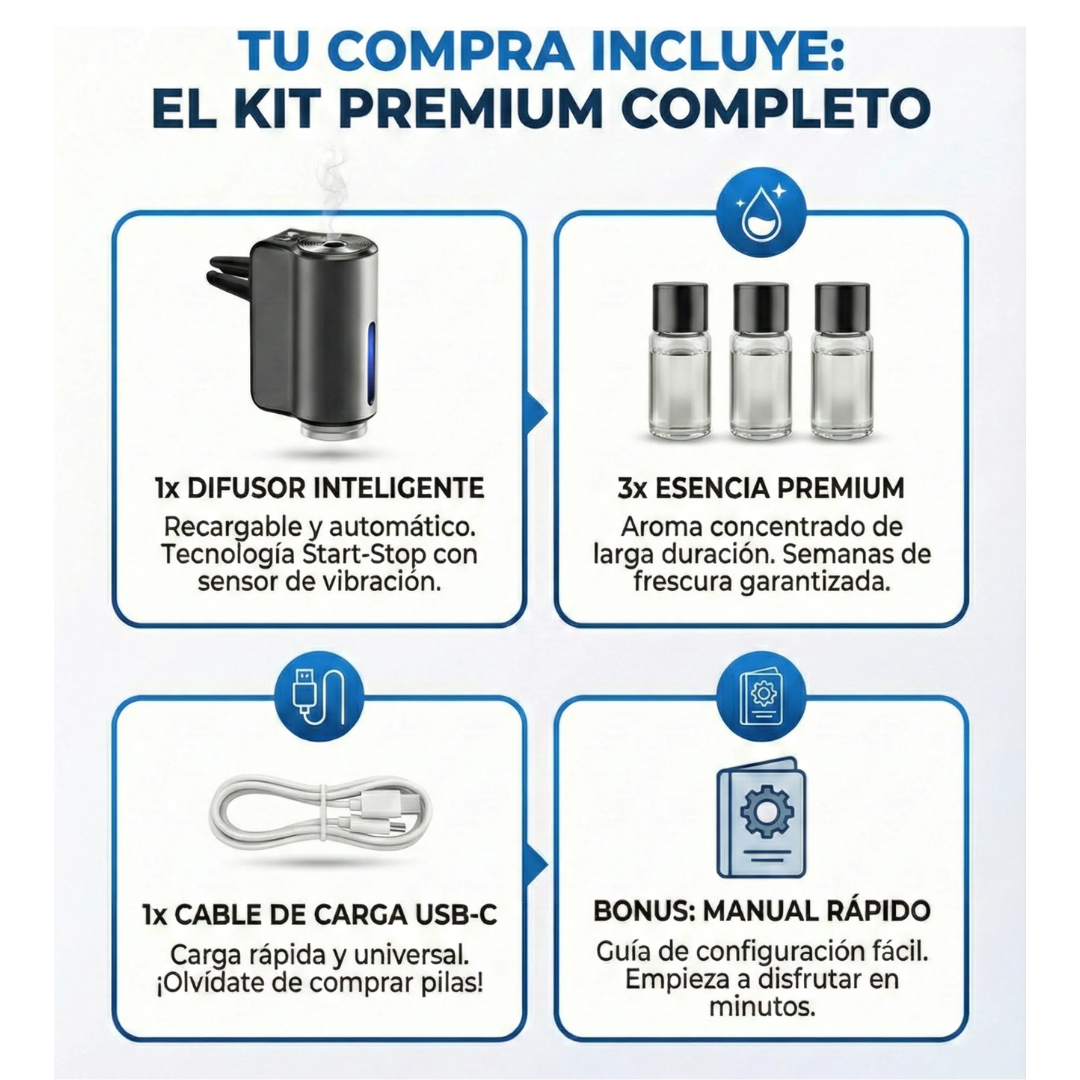 TU COMPRA INCLUYE:
EL KIT PREMIUM COMPLETO

1x DIFUSOR INTELIGENTE
Recargable y automático. Tecnología Start-Stop con sensor de vibración.

3x ESENCIA PREMIUM
Aroma concentrado de larga duración. Semanas de frescura garantizada.

1x CABLE DE CARGA USB-C
Carga rápida y universal. ¡Olvídate de comprar pilas!

BONUS: MANUAL RÁPIDO
Guía de configuración fácil. Empieza a disfrutar en minutos.